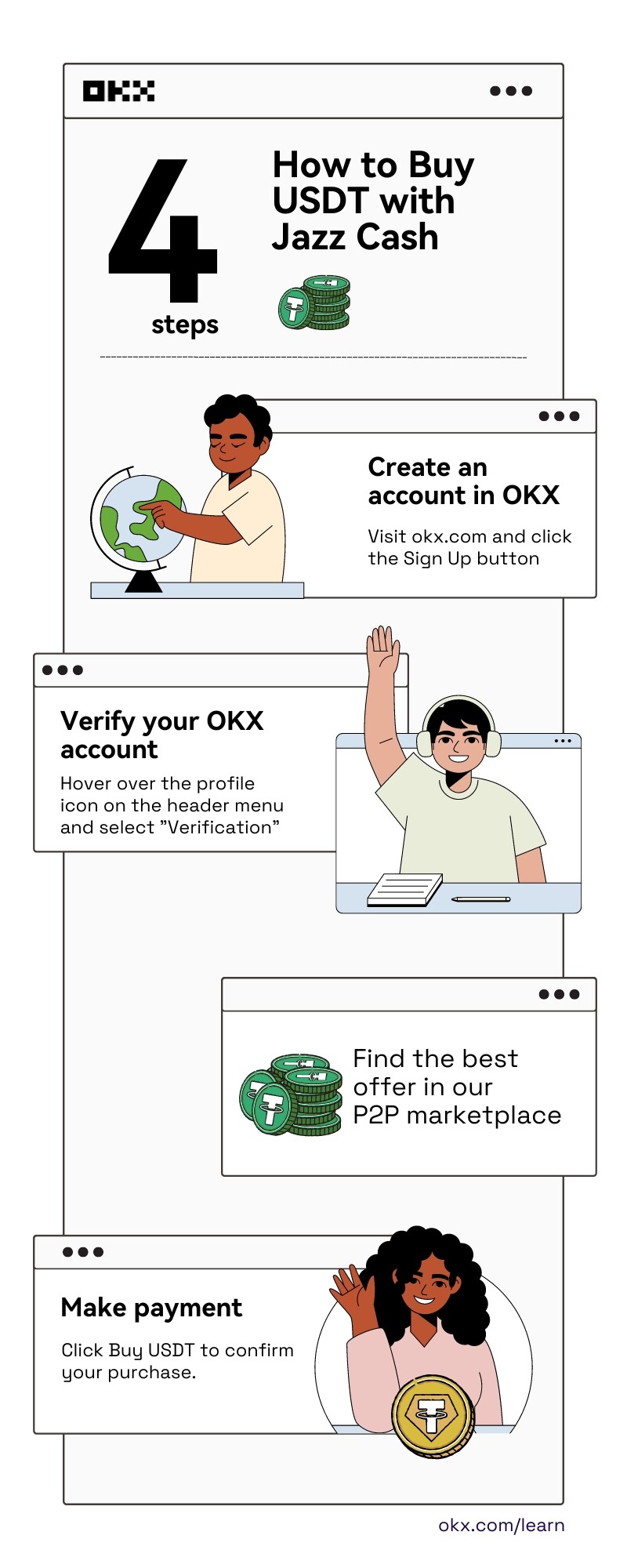 OKX

4 steps

How to Buy USDT with Jazz Cash

Create an account in OKX

Visit okx.com and click the Sign Up button

Verify your OKX account

Hover over the profile icon on the header menu and select ”Verification”

Find the best offer in our P2P marketplace

Make payment

Click Buy USDT to confirm your purchase.

okx.com/learn