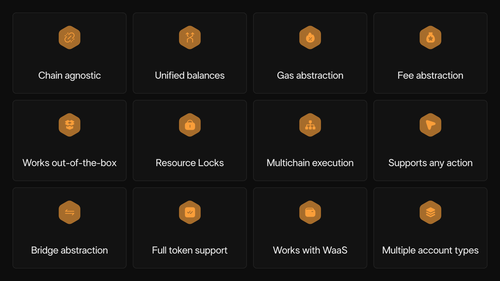 Chain agnostic

Unified balances

Gas abstraction

Fee abstraction

Works out-of-the-box

Resource Locks

Multichain execution

Supports any action

Bridge abstraction

Full token support

Works with WaaS

Multiple account types