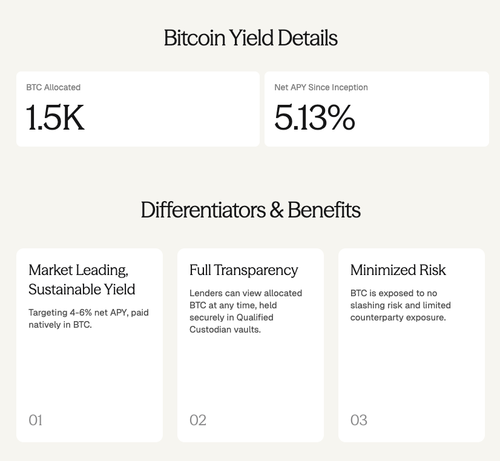 Bitcoin Yield Details

BTC Allocated

1.5K

Net APY Since Inception

5.13%

Differentiators & Benefits

Market Leading, Sustainable Yield

Targeting 4-6% net APY, paid natively in BTC.

01

Full Transparency

Lenders can view allocated BTC at any time, held securely in Qualified Custodian vaults.

02

Minimized Risk

BTC is exposed to no slashing risk and limited counterparty exposure.

03